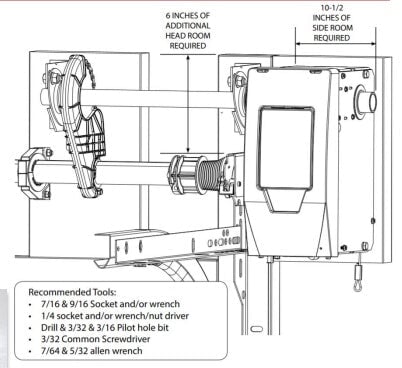 6 INCHES OF ADDITIONAL HEAD ROOM REQUIRED

10-1/2 INCHES OF SIDE ROOM REQUIRED

Recommended Tools:
• 7/16 & 9/16 Socket and/or wrench
• 1/4 socket and/or wrench/nut driver
• Drill & 3/32 & 3/16 Pilot hole bit
• 3/32 Common Screwdriver
• 7/64 & 5/32 allen wrench