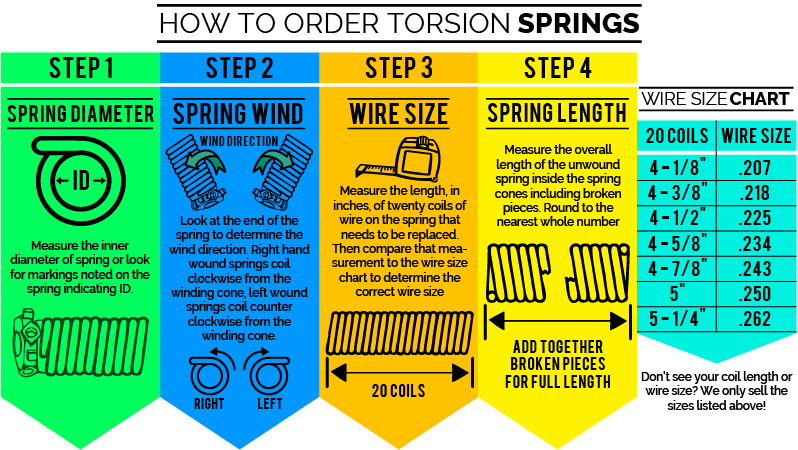 HOW TO ORDER TORSION SPRINGS

STEP 1

SPRING DIAMETER

ID

Measure the inner diameter of spring or look for markings noted on the spring indicating ID.

STEP 2

SPRING WIND

WIND DIRECTION

Look at the end of the spring to determine the wind direction. Right hand wound springs coil clockwise from the winding cone, left wound springs coil counter clockwise from the winding cone.

RIGHT

LEFT

STEP 3

WIRE SIZE

Measure the length, in inches, of twenty coils of wire on the spring that needs to be replaced. Then compare that measurement to the wire size chart to determine the correct wire size

20 COILS

STEP 4

SPRING LENGTH

Measure the overall length of the unwound spring inside the spring cones including broken pieces. Round to the nearest whole number

ADD TOGETHER BROKEN PIECES FOR FULL LENGTH

WIRE SIZE CHART

| 20 COILS | WIRE SIZE |
|---|---|
| 4 - 1/8" | .207 |
| 4 - 3/8" | .218 |
| 4 - 1/2" | .225 |
| 4 - 5/8" | .234 |
| 4 - 7/8" | .243 |
| 5" | .250 |
| 5 - 1/4" | .262 |

Don't see your coil length or wire size? We only sell the sizes listed above!